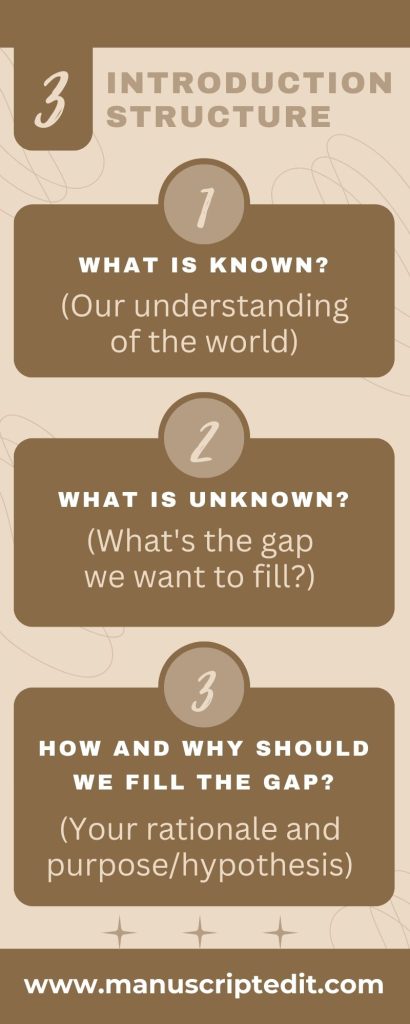 3 INTRODUCTION STRUCTURE

1

WHAT IS KNOWN?

(Our understanding of the world)

2

WHAT IS UNKNOWN?

(What's the gap we want to fill?)

3

HOW AND WHY SHOULD WE FILL THE GAP?

(Your rationale and purpose/hypothesis)

www.manuscriptedit.com